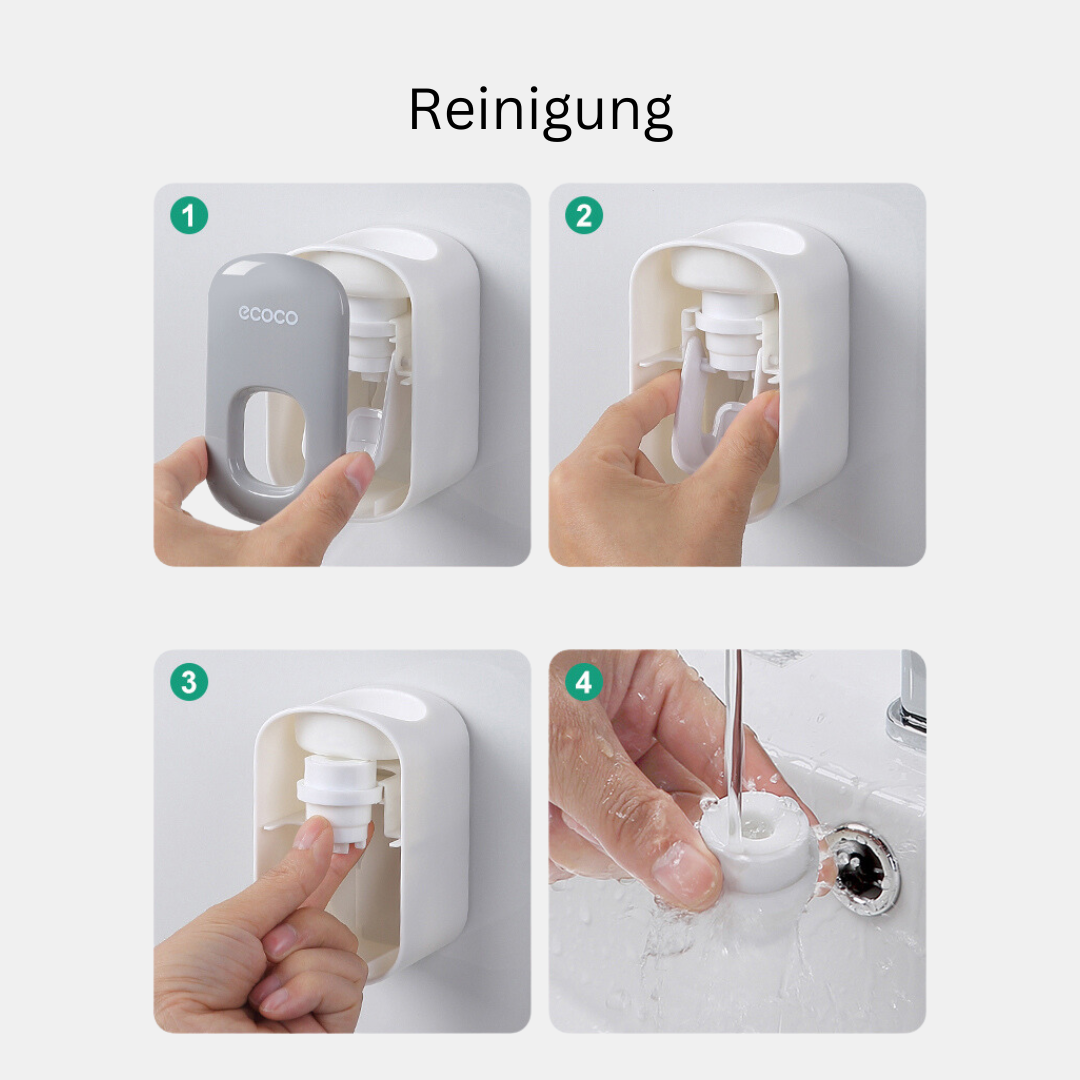 Reinigung

1

ecoco

2

3

4